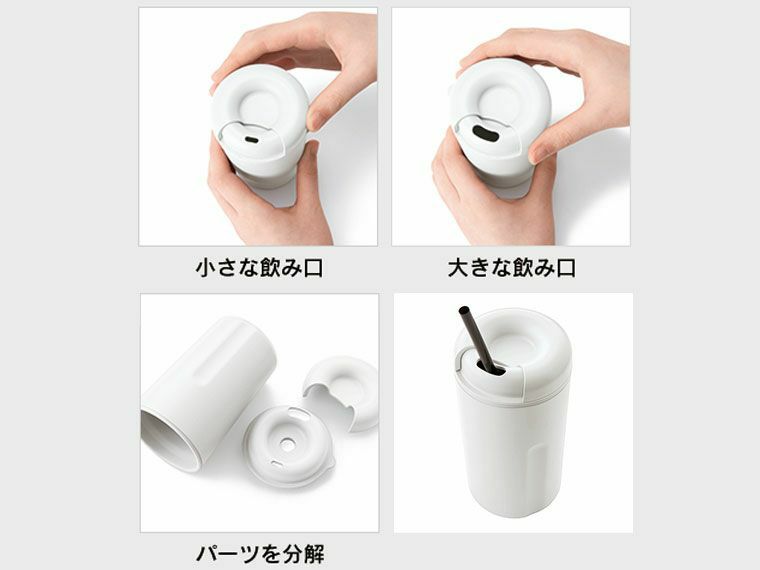 小さな飲み口

大きな飲み口

パーツを分解