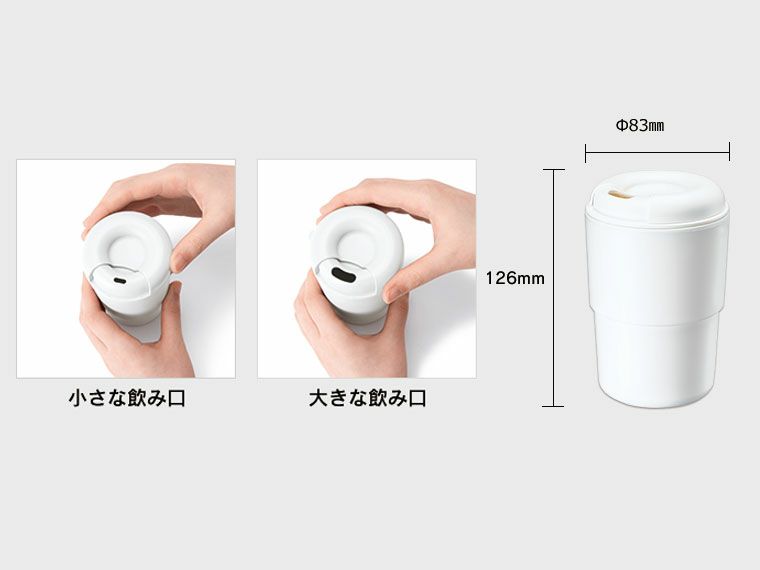 小さな飲み口

大きな飲み口

Φ83㎜

126mm