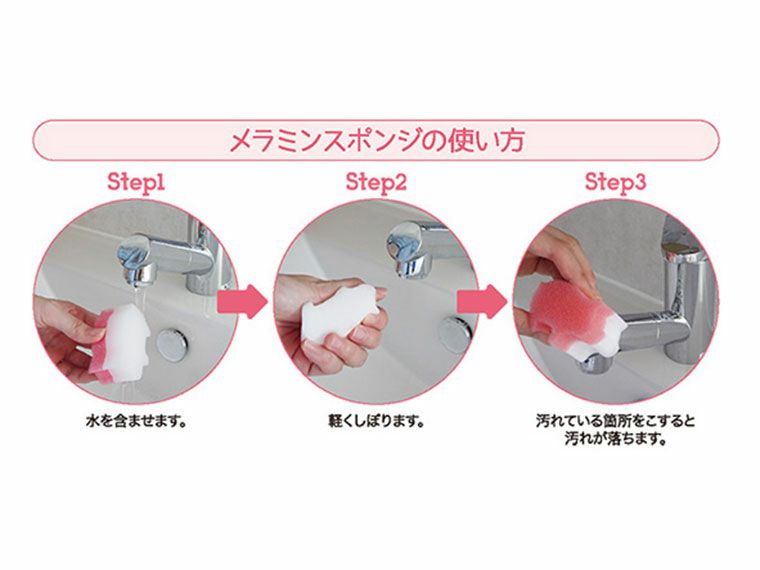 メラミンスポンジの使い方

Step1

水を含ませます。

Step2

軽くしぼります。

Step3

汚れている箇所をこすると汚れが落ちます。