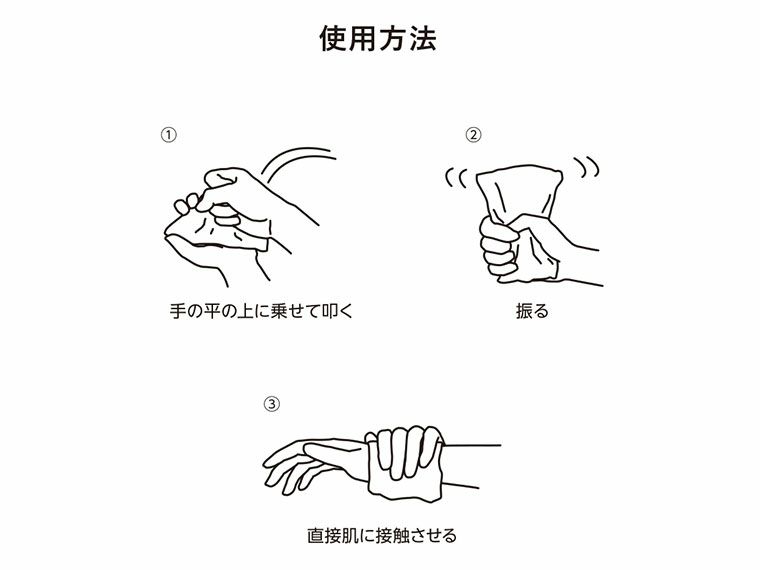 使用方法

①

手の平の上に乗せて叩く

②

振る

③

直接肌に接触させる