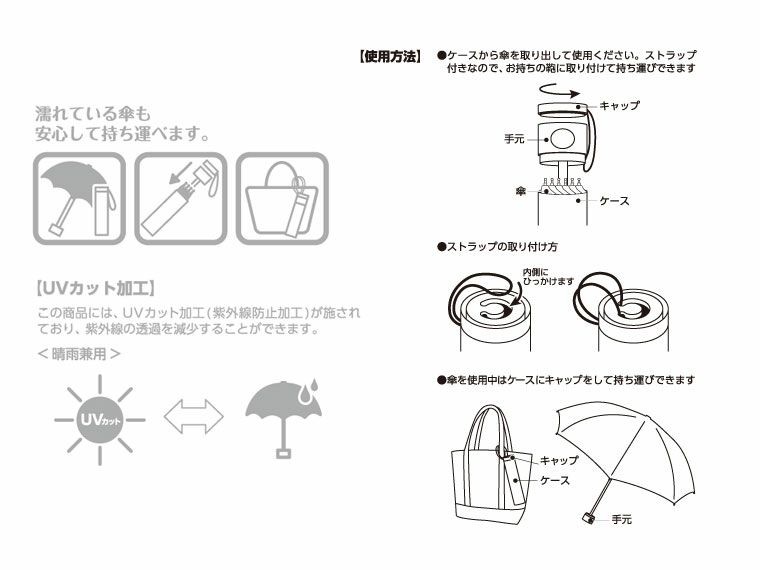 濡れている傘も
安心して持ち運べます。

【UVカット加工】
この商品には、UVカット加工(紫外線防止加工)が施されており、紫外線の透過を減少することができます。
＜晴雨兼用＞

UVカット

【使用方法】 ●ケースから傘を取り出して使用ください。ストラップ付きなので、お持ちの鞄に取り付けて持ち運びできます

キャップ
手元
傘
ケース

●ストラップの取り付け方

内側に
ひっかけます

●傘を使用中はケースにキャップをして持ち運びできます

キャップ
ケース
手元