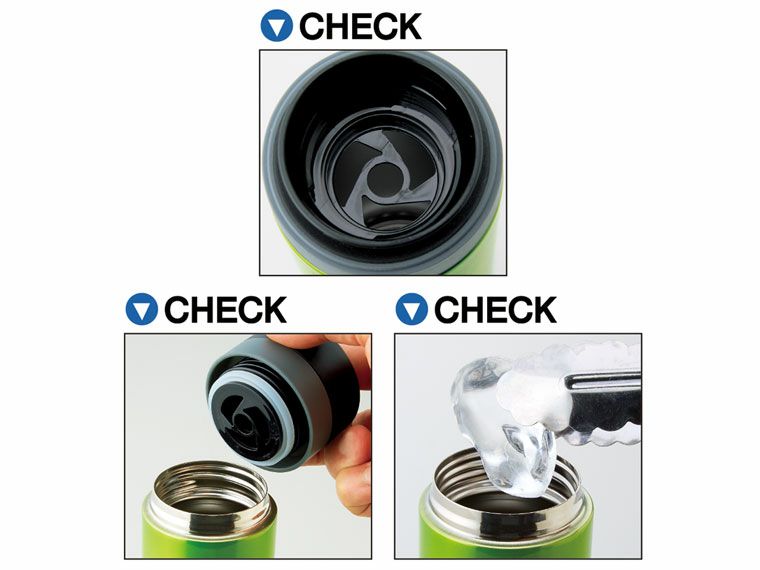 CHECK

CHECK

CHECK