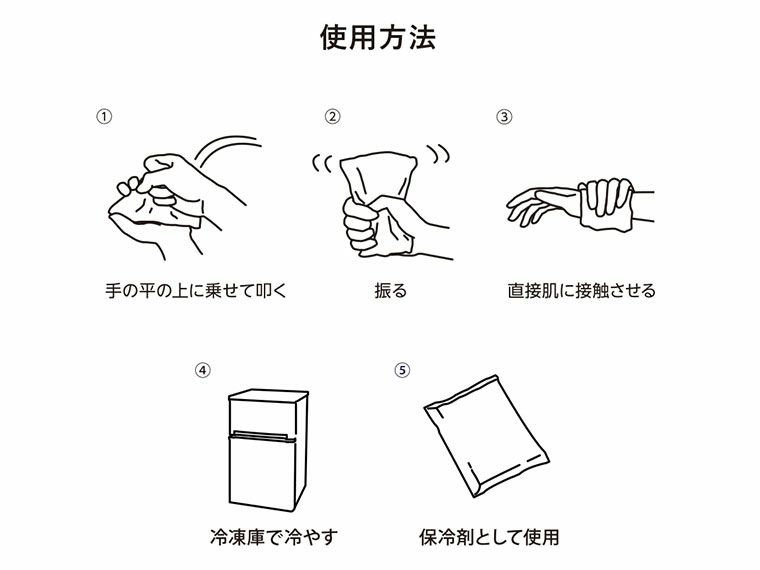 使用方法

①
手の平の上に乗せて叩く

②
振る

③
直接肌に接触させる

④
冷凍庫で冷やす

⑤
保冷剤として使用