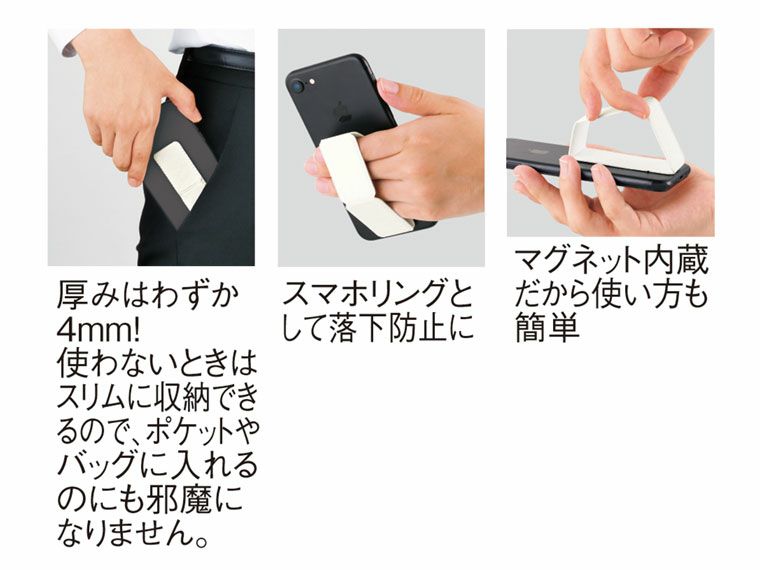 厚みはわずか4mm!
使わないときはスリムに収納できるので、ポケットやバッグに入れるのにも邪魔になりません。

スマホリングとして落下防止に

マグネット内蔵だから使い方も簡単