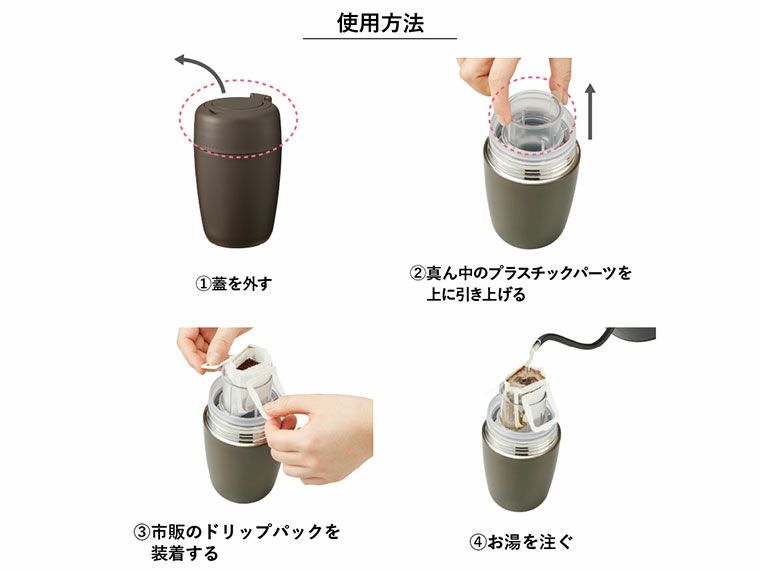 使用方法

①蓋を外す

②真ん中のプラスチックパーツを上に引き上げる

③市販のドリップパックを装着する

④お湯を注ぐ