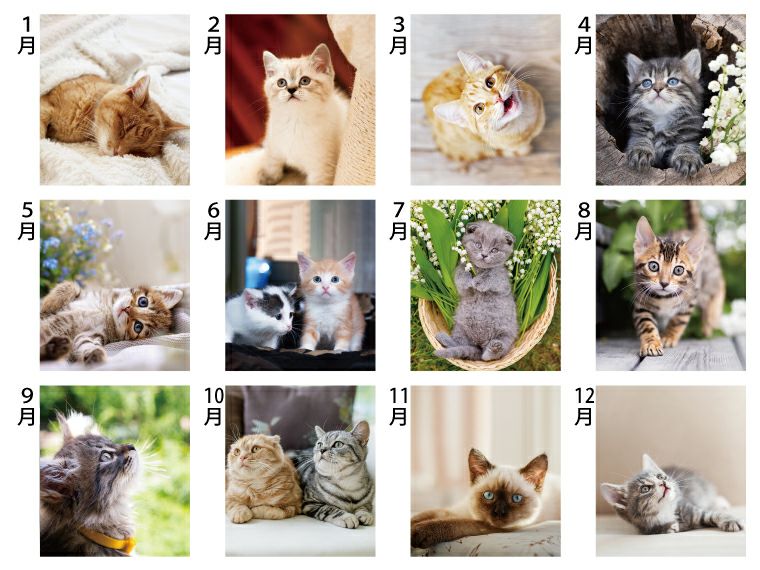 1月

2月

3月

4月

5月

6月

7月

8月

9月

10月

11月

12月