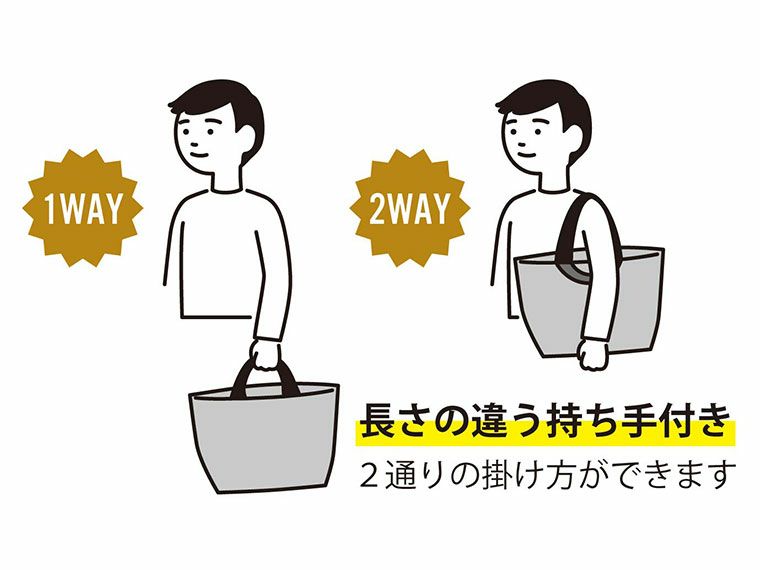 1WAY

2WAY

長さの違う持ち手付き

２通りの掛け方ができます