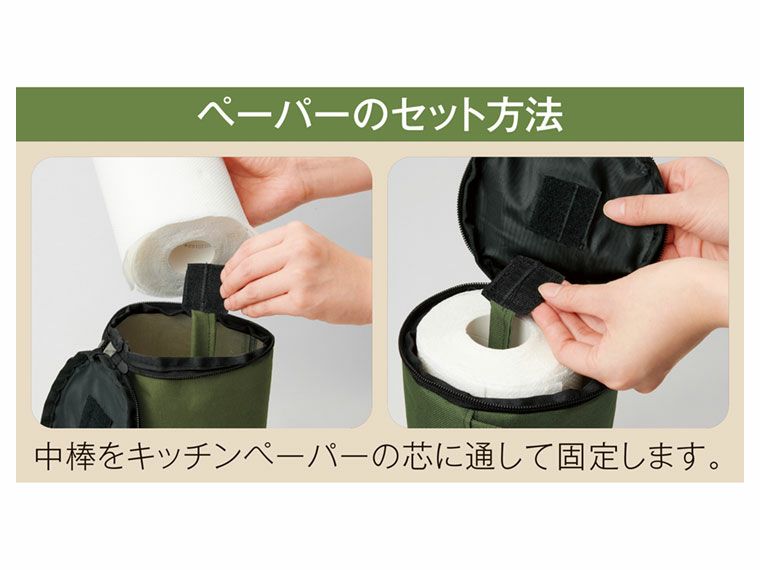 ペーパーのセット方法

中棒をキッチンペーパーの芯に通して固定します。