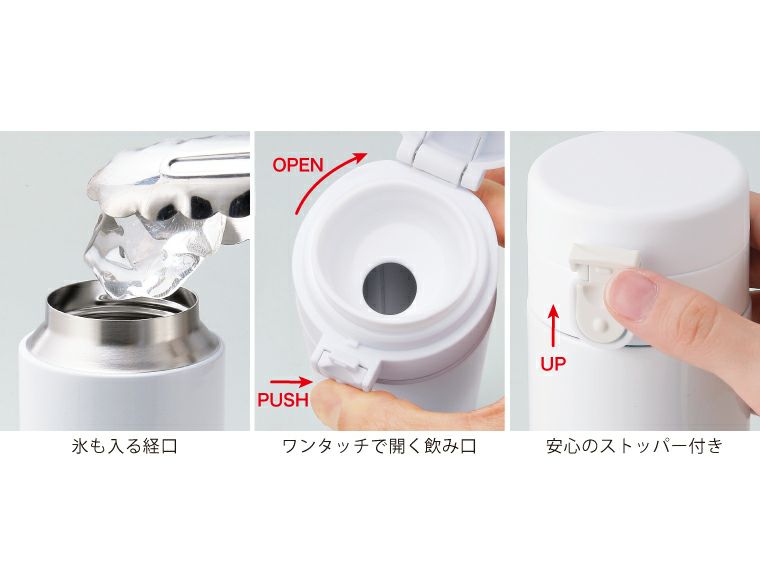 氷も入る経口

OPEN

PUSH

ワンタッチで開く飲み口

UP

安心のストッパー付き