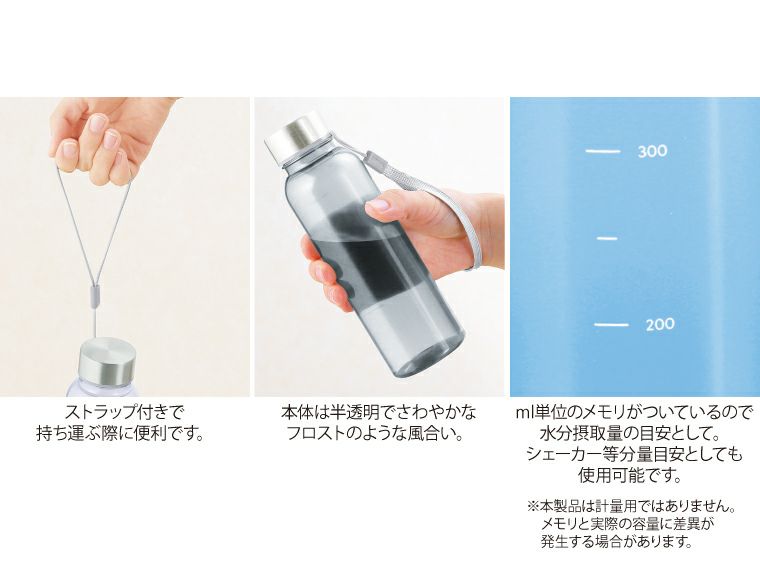 300

200

ストラップ付きで
持ち運ぶ際に便利です。

本体は半透明でさわやかな
フロストのような風合い。

ml単位のメモリがついているので
水分摂取量の目安として。
シェーカー等分量目安としても
使用可能です。

※本製品は計量用ではありません。
メモリと実際の容量に差異が
発生する場合があります。