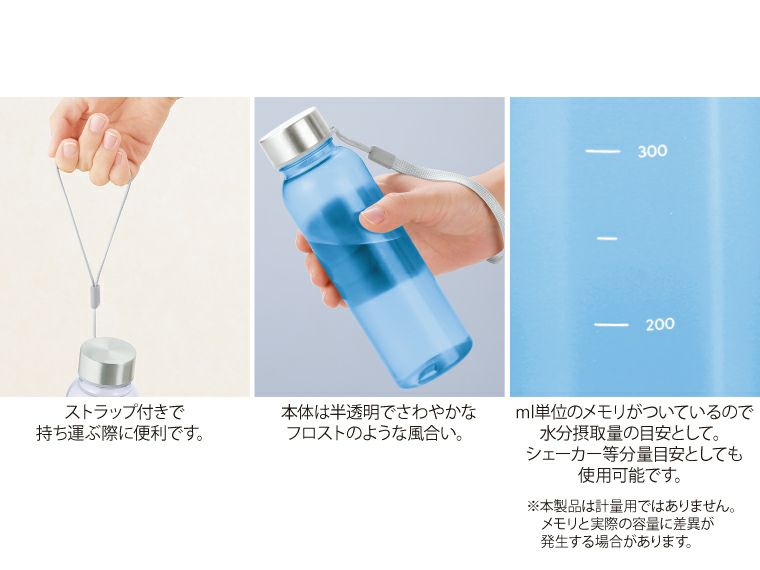 ストラップ付きで
持ち運ぶ際に便利です。

本体は半透明でさわやかな
フロストのような風合い。

300

200

ml単位のメモリがついているので
水分摂取量の目安として。
シェーカー等分量目安としても
使用可能です。

※本製品は計量用ではありません。
メモリと実際の容量に差異が
発生する場合があります。