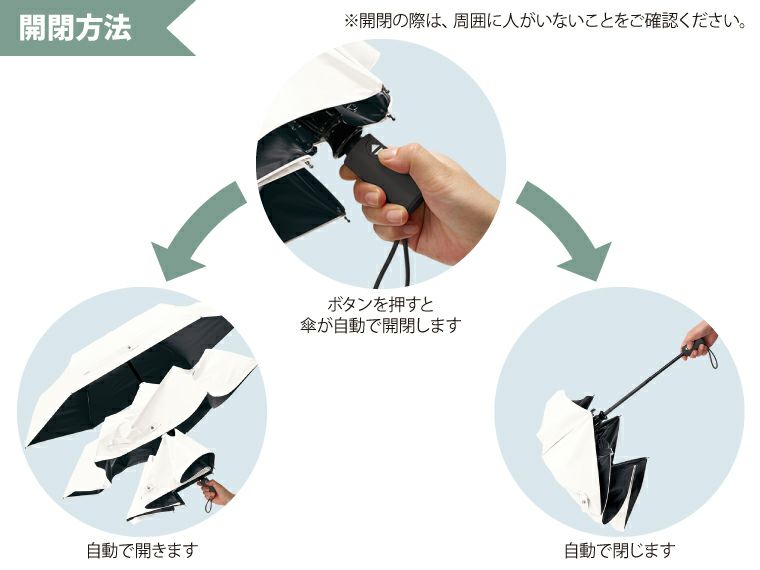 開閉方法

※開閉の際は、周囲に人がいないことをご確認ください。

ボタンを押すと
傘が自動で開閉します

自動で開きます

自動で閉じます