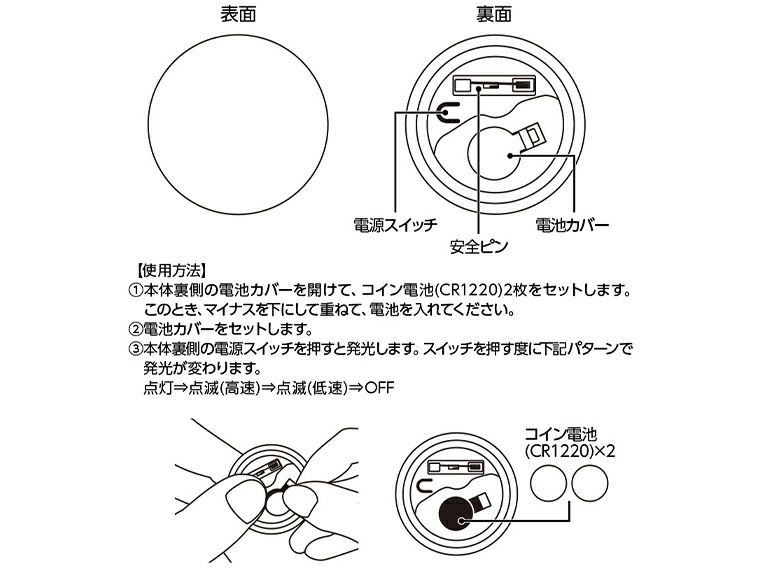 表面

裏面

電源スイッチ

安全ピン

電池カバー

【使用方法】
①本体裏側の電池カバーを開けて、コイン電池(CR1220)2枚をセットします。このとき、マイナスを下にして重ねて、電池を入れてください。
②電池カバーをセットします。
③本体裏側の電源スイッチを押すと発光します。スイッチを押す度に下記パターンで発光が変わります。
点灯⇒点滅(高速)⇒点滅(低速)⇒OFF

コイン電池
(CR1220)×2