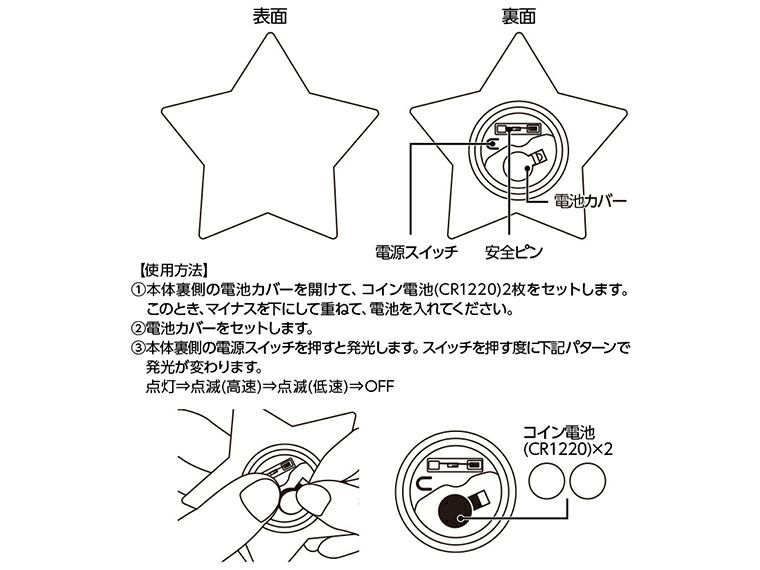 表面

裏面

電池カバー

電源スイッチ

安全ピン

【使用方法】
①本体裏側の電池カバーを開けて、コイン電池(CR1220)2枚をセットします。このとき、マイナスを下にして重ねて、電池を入れてください。
②電池カバーをセットします。
③本体裏側の電源スイッチを押すと発光します。スイッチを押す度に下記パターンで発光が変わります。
点灯⇒点滅(高速)⇒点滅(低速)⇒OFF

コイン電池
(CR1220)×2