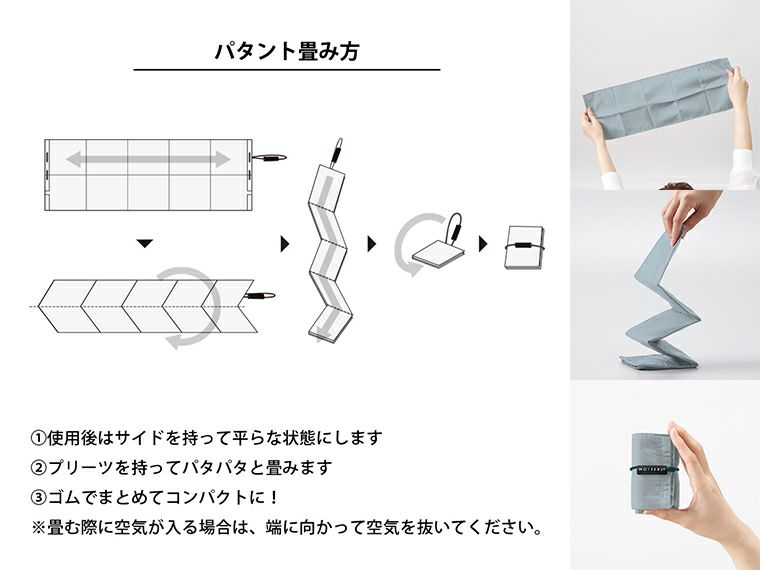 パタント畳み方

①使用後はサイドを持って平らな状態にします
②プリーツを持ってパタパタと畳みます
③ゴムでまとめてコンパクトに！
※畳む際に空気が入る場合は、端に向かって空気を抜いてください。

MOTTERU