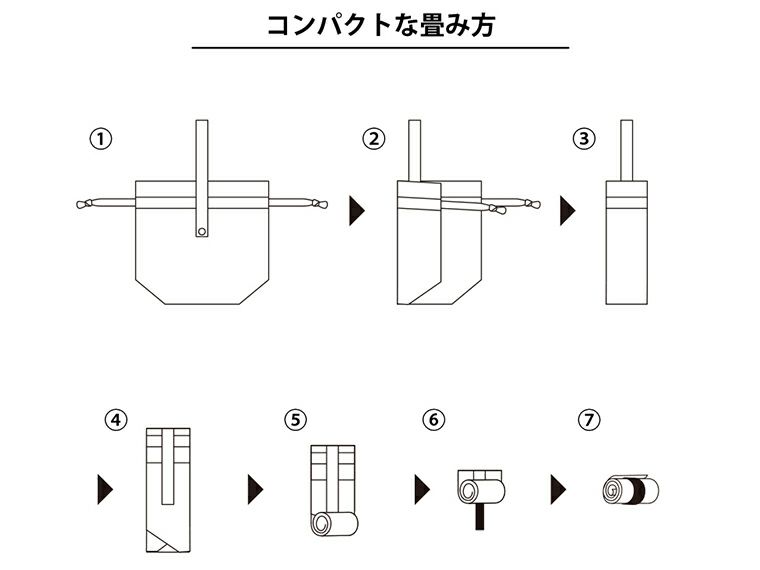 コンパクトな畳み方

①

②

③

④

⑤

⑥

⑦