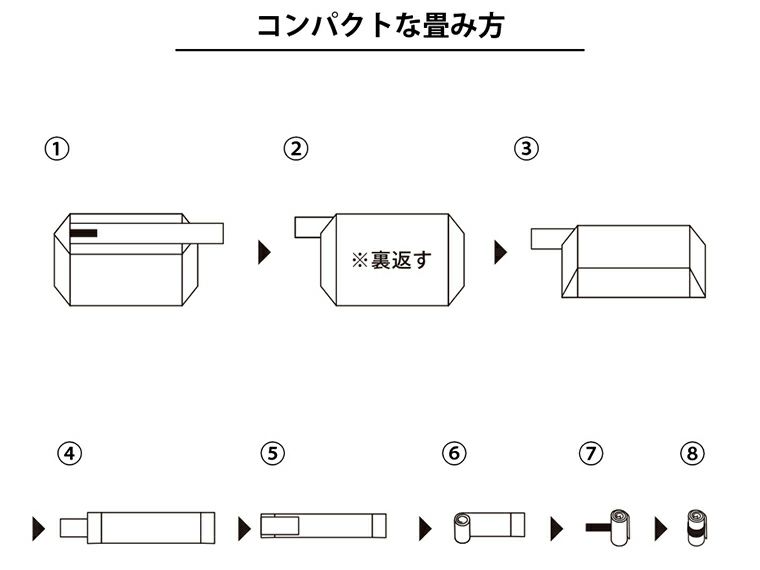 コンパクトな畳み方

①

②

※裏返す

③

④

⑤

⑥

⑦

⑧