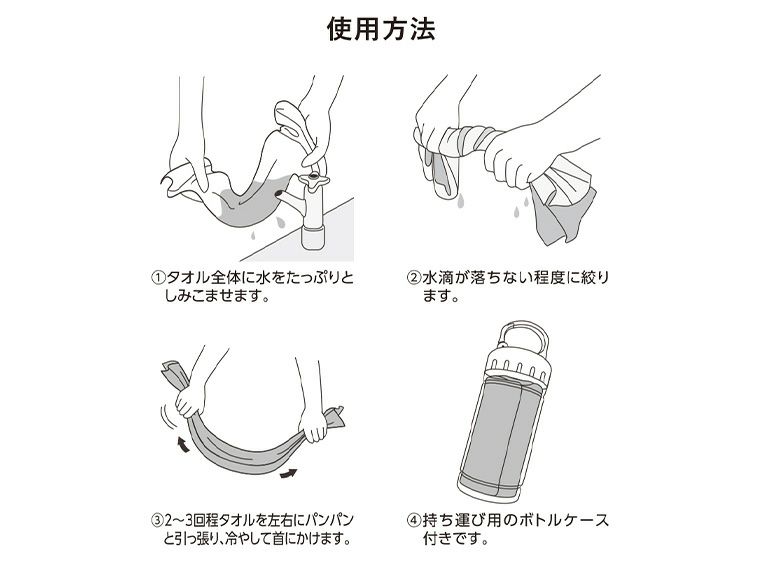 使用方法

①タオル全体に水をたっぷりとしみこませます。

②水滴が落ちない程度に絞ります。

③2〜3回程タオルを左右にパンパンと引っ張り、冷やして首にかけます。

④持ち運び用のボトルケース付きです。