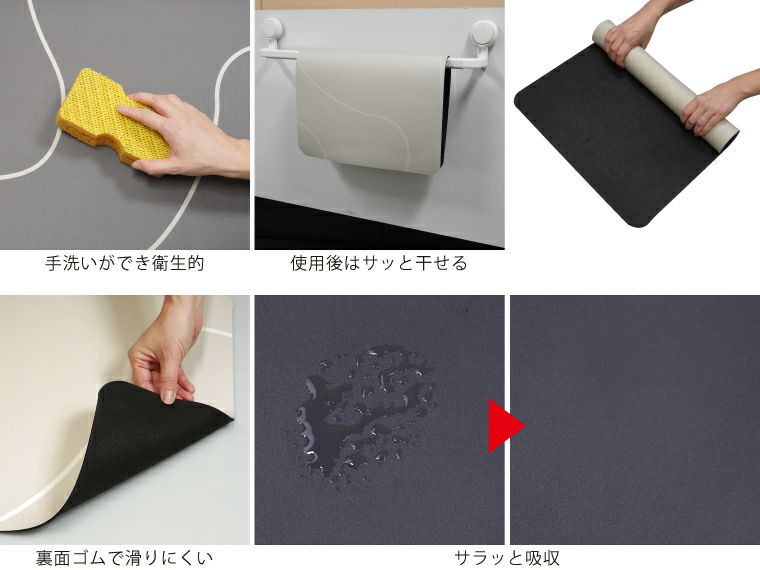 手洗いができ衛生的

使用後はサッと干せる

裏面ゴムで滑りにくい

サラッと吸収