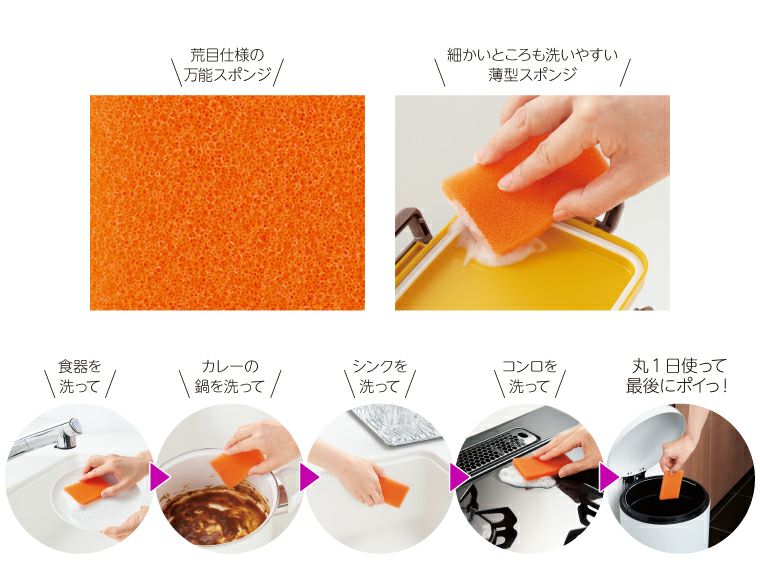 荒目仕様の
万能スポンジ

細かいところも洗いやすい
薄型スポンジ

食器を
洗って

カレーの
鍋を洗って

シンクを
洗って

コンロを
洗って

丸１日使って
最後にポイっ！