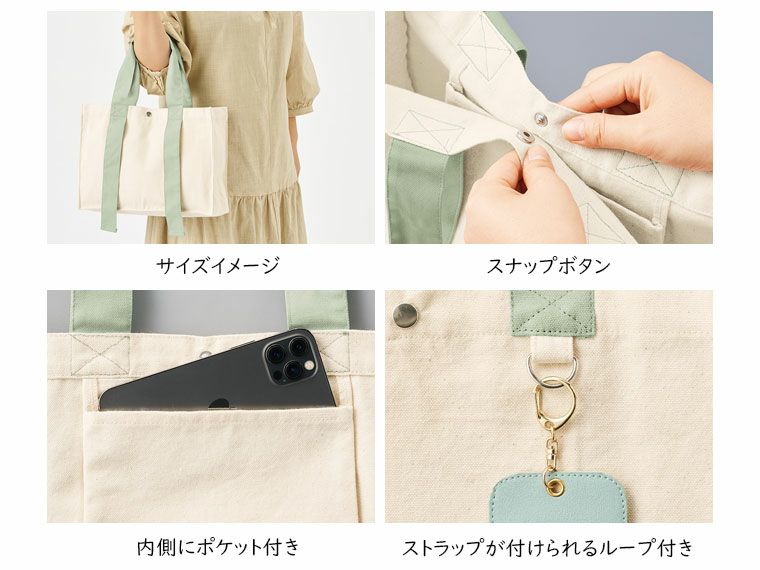 サイズイメージ

スナップボタン

内側にポケット付き

ストラップが付けられるループ付き