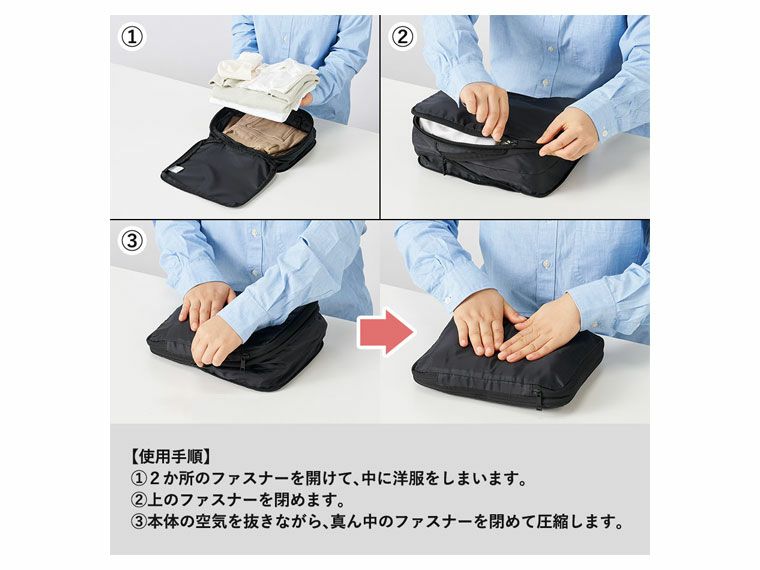 ①

②

③

【使用手順】
①２か所のファスナーを開けて、中に洋服をしまいます。
②上のファスナーを閉めます。
③本体の空気を抜きながら、真ん中のファスナーを閉めて圧縮します。