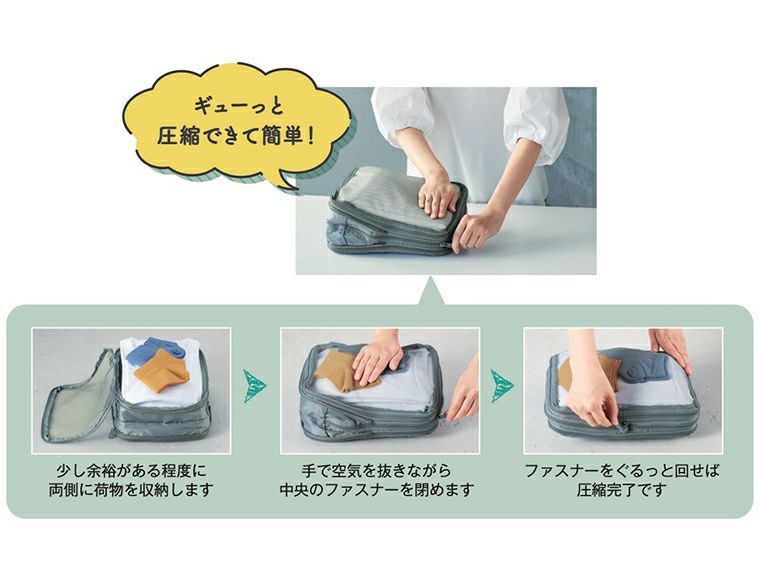 ギューっと
圧縮できて簡単！

少し余裕がある程度に
両側に荷物を収納します

手で空気を抜きながら
中央のファスナーを閉めます

ファスナーをぐるっと回せば
圧縮完了です