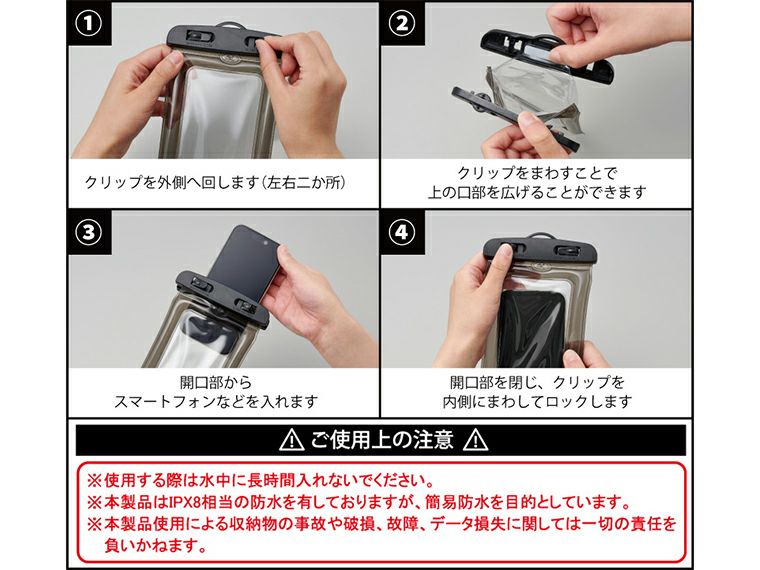 ①

クリップを外側へ回します（左右二か所）

②

クリップをまわすことで
上の口部を広げることができます

③

開口部から
スマートフォンなどを入れます

④

開口部を閉じ、クリップを
内側にまわしてロックします

⚠ ご使用上の注意 ⚠

※使用する際は水中に長時間入れないでください。
※本製品はIPX8相当の防水を有しておりますが、簡易防水を目的としています。
※本製品使用による収納物の事故や破損、故障、データ損失に関しては一切の責任を負いかねます。