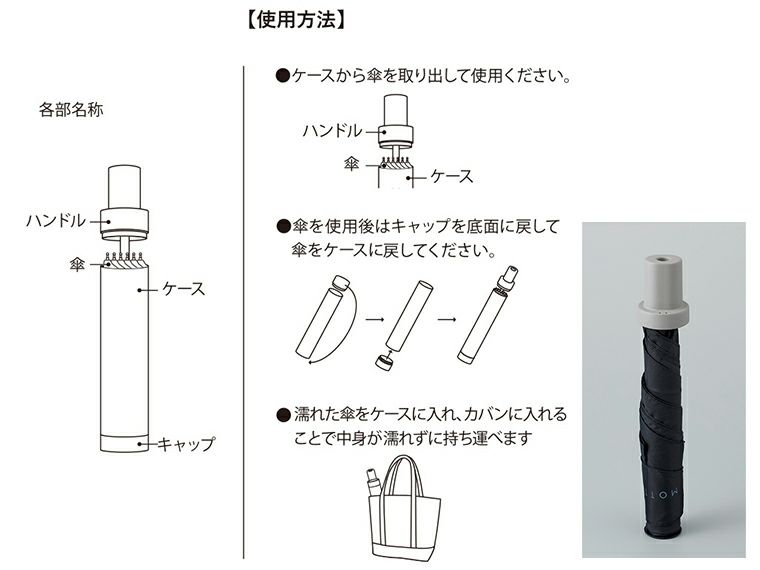 【使用方法】

各部名称

ハンドル
傘
ケース
キャップ

●ケースから傘を取り出して使用ください。

ハンドル
傘
ケース

●傘を使用後はキャップを底面に戻して傘をケースに戻してください。

●濡れた傘をケースに入れ、カバンに入れることで中身が濡れずに持ち運べます

MOT