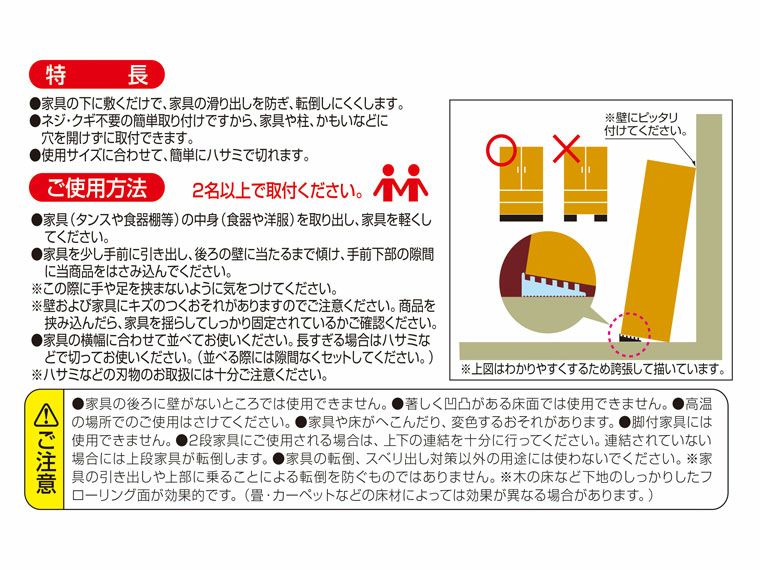 特　長

●家具の下に敷くだけで、家具の滑り出しを防ぎ、転倒しにくくします。
●ネジ・クギ不要の簡単取り付けですから、家具や柱、かもいなどに穴を開けずに取付できます。
●使用サイズに合わせて、簡単にハサミで切れます。

ご使用方法

2名以上で取付ください。

●家具（タンスや食器棚等）の中身（食器や洋服）を取り出し、家具を軽くしてください。
●家具を少し手前に引き出し、後ろの壁に当たるまで傾け、手前下部の隙間に当商品をはさみ込んでください。
※この際に手や足を挟まないように気をつけてください。
※壁および家具にキズのつくおそれがありますのでご注意ください。商品を挟み込んだら、家具を揺らしてしっかり固定されているかご確認ください。
●家具の横幅に合わせて並べてお使いください。長すぎる場合はハサミなどで切ってお使いください。（並べる際には隙間なくセットしてください。）
※ハサミなどの刃物のお取扱には十分ご注意ください。

○ ×

※壁にピッタリ付けてください。

※上図はわかりやすくするため誇張して描いています。

ご注意

●家具の後ろに壁がないところでは使用できません。●著しく凹凸がある床面では使用できません。●高温の場所でのご使用はさけてください。●家具や床がへこんだり、変色するおそれがあります。●脚付家具には使用できません。●2段家具にご使用される場合は、上下の連結を十分に行ってください。連結されていない場合には上段家具が転倒します。●家具の転倒、スベリ出し対策以外の用途には使わないでください。※家具の引き出しや上部に乗ることによる転倒を防ぐものではありません。※木の床など下地のしっかりしたフローリング面が効果的です。（畳・カーペットなどの床材によっては効果が異なる場合があります。）