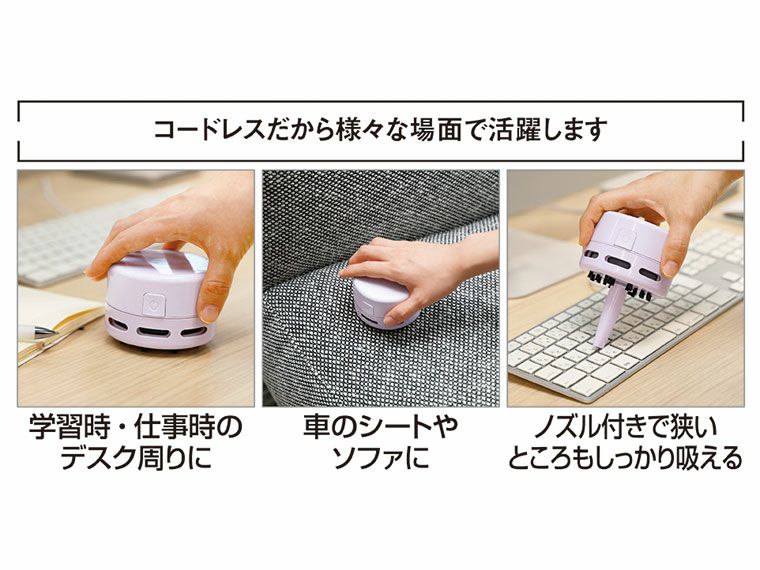 コードレスだから様々な場面で活躍します

学習時・仕事時のデスク周りに

車のシートやソファに

ノズル付きで狭いところもしっかり吸える