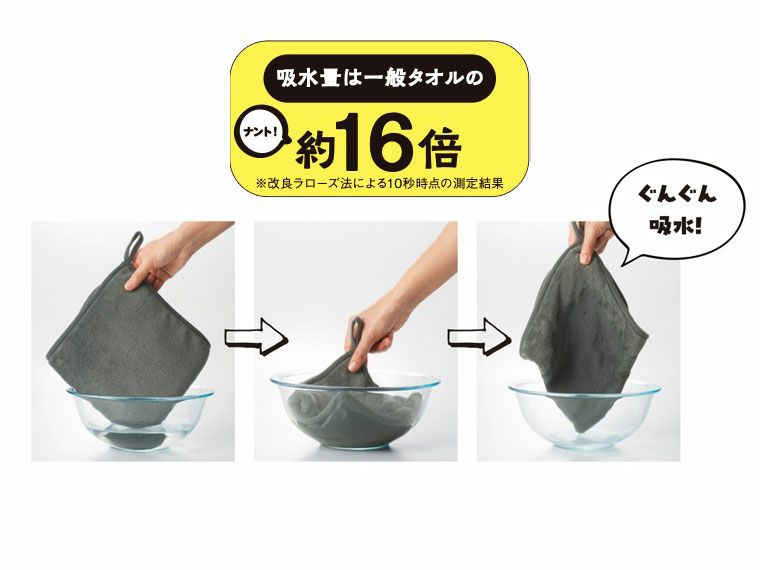 吸水量は一般タオルの

ナント! 約16倍

※改良ラローズ法による10秒時点の測定結果

ぐんぐん吸水!