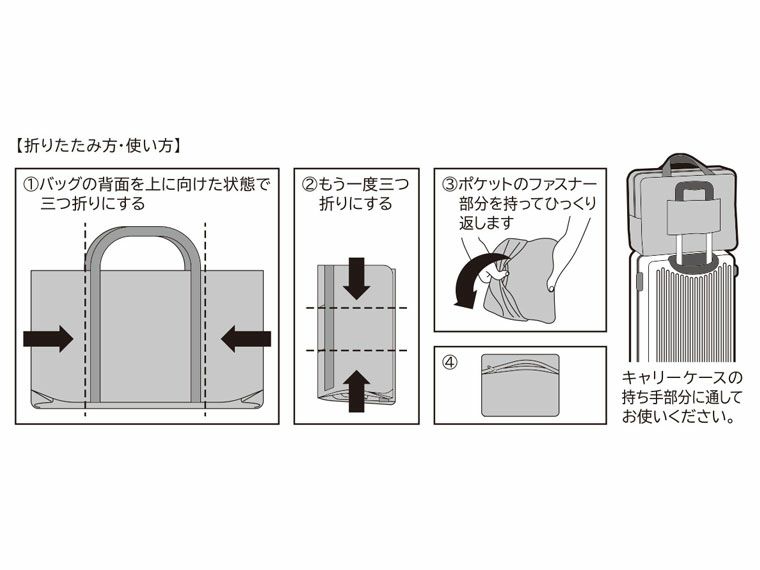 【折りたたみ方・使い方】

①バッグの背面を上に向けた状態で三つ折りにする

②もう一度三つ折りにする

③ポケットのファスナー部分を持ってひっくり返します

④

キャリーケースの持ち手部分に通してお使いください。