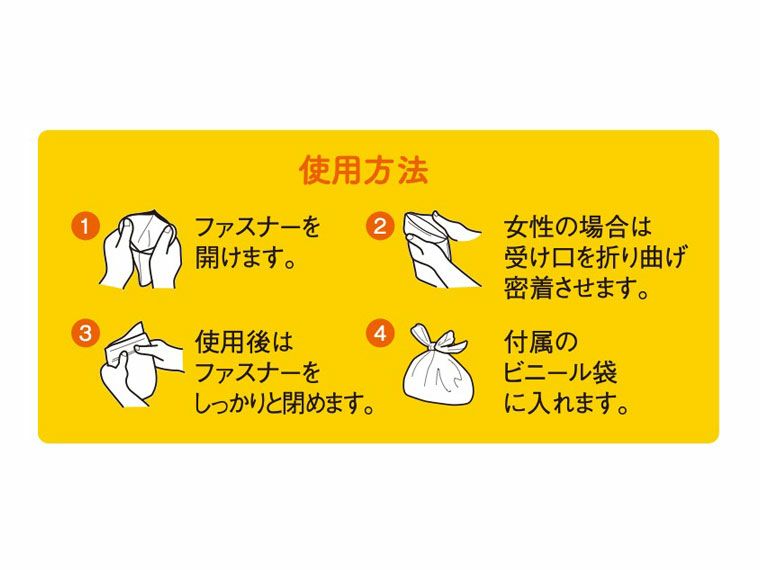 使用方法

1 ファスナーを開けます。

2 女性の場合は受け口を折り曲げ密着させます。

3 使用後はファスナーをしっかりと閉めます。

4 付属のビニール袋に入れます。