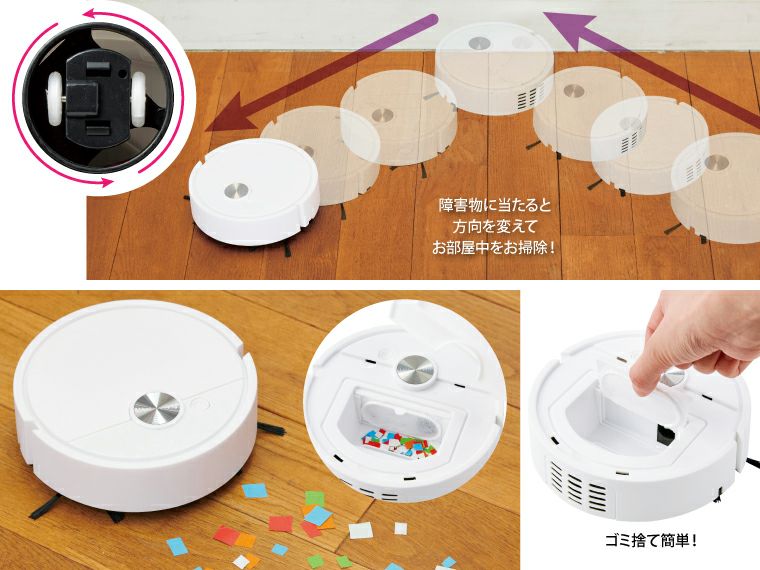 障害物に当たると
方向を変えて
お部屋中をお掃除！

ゴミ捨て簡単！