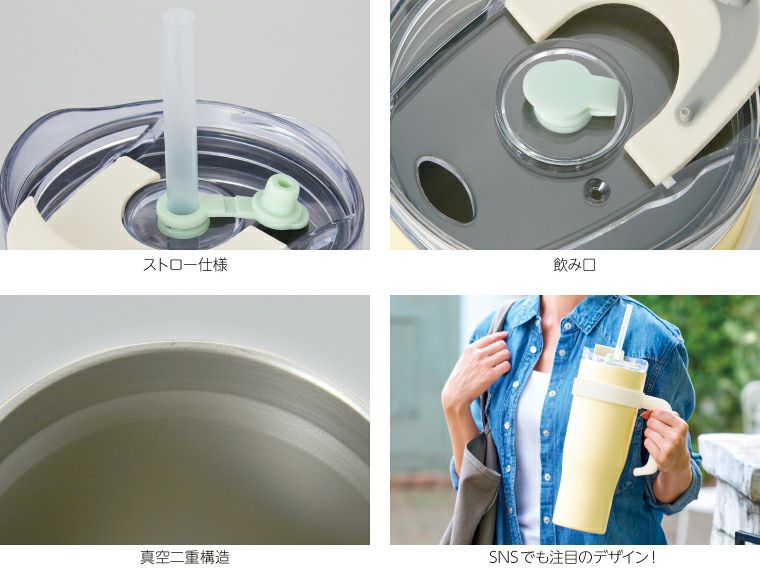 ストロー仕様

飲み口

真空二重構造

SNSでも注目のデザイン！