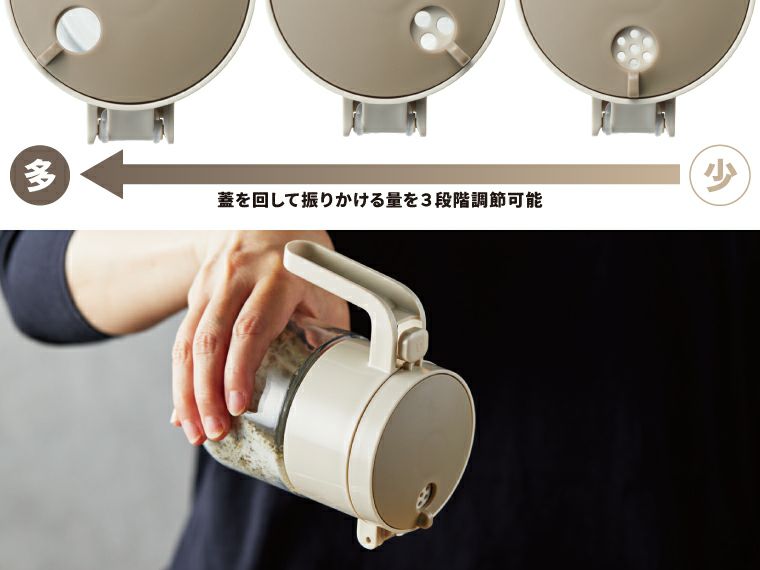 多

少

蓋を回して振りかける量を３段階調節可能