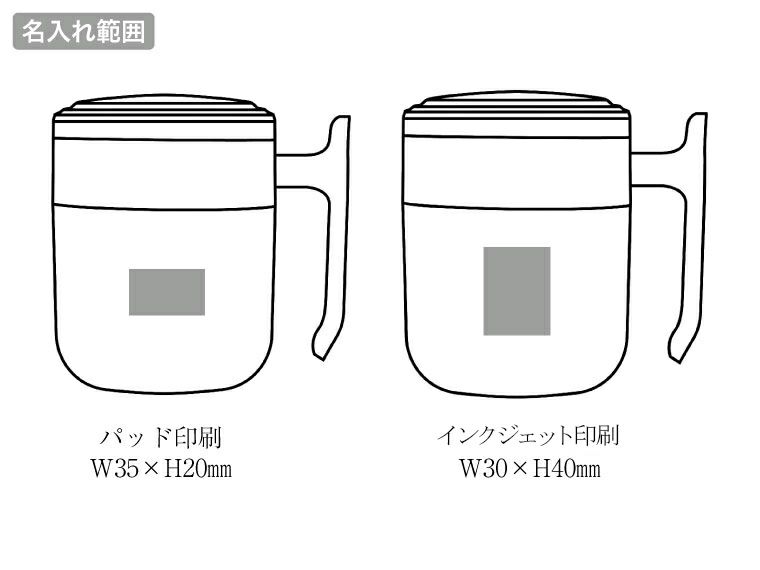 名入れ範囲

パッド印刷
W35×H20㎜

インクジェット印刷
W30×H40㎜